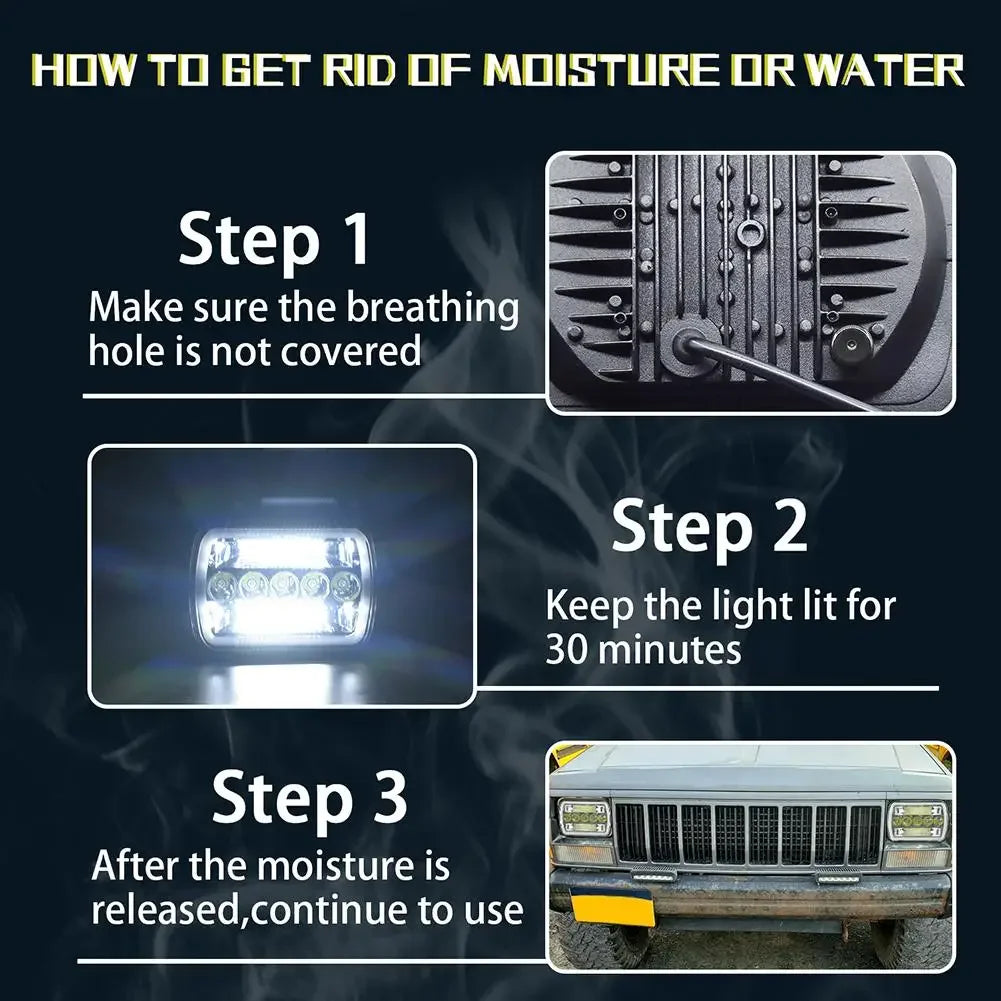 HOW TO GET RID OF MOISTURE OR WATER

Step 1
Make sure the breathing hole is not covered

Step 2
Keep the light lit for 30 minutes

Step 3
After the moisture is released,continue to use